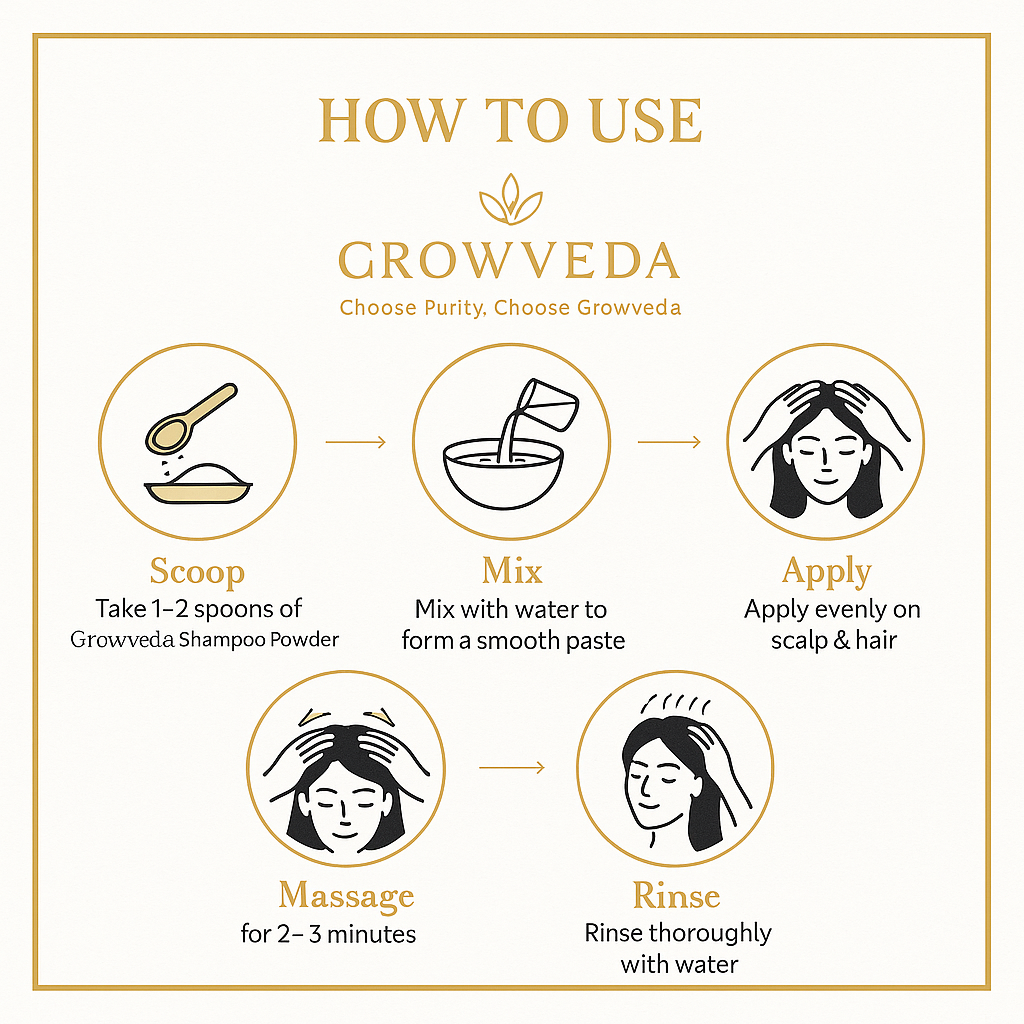 HOW TO USE

GROWVEDA

Choose Purity, Choose Growveda

Scoop
Take 1–2 spoons of Growveda Shampoo Powder

Mix
Mix with water to form a smooth paste

Apply
Apply evenly on scalp & hair

Massage
for 2– 3 minutes

Rinse
Rinse thoroughly with water